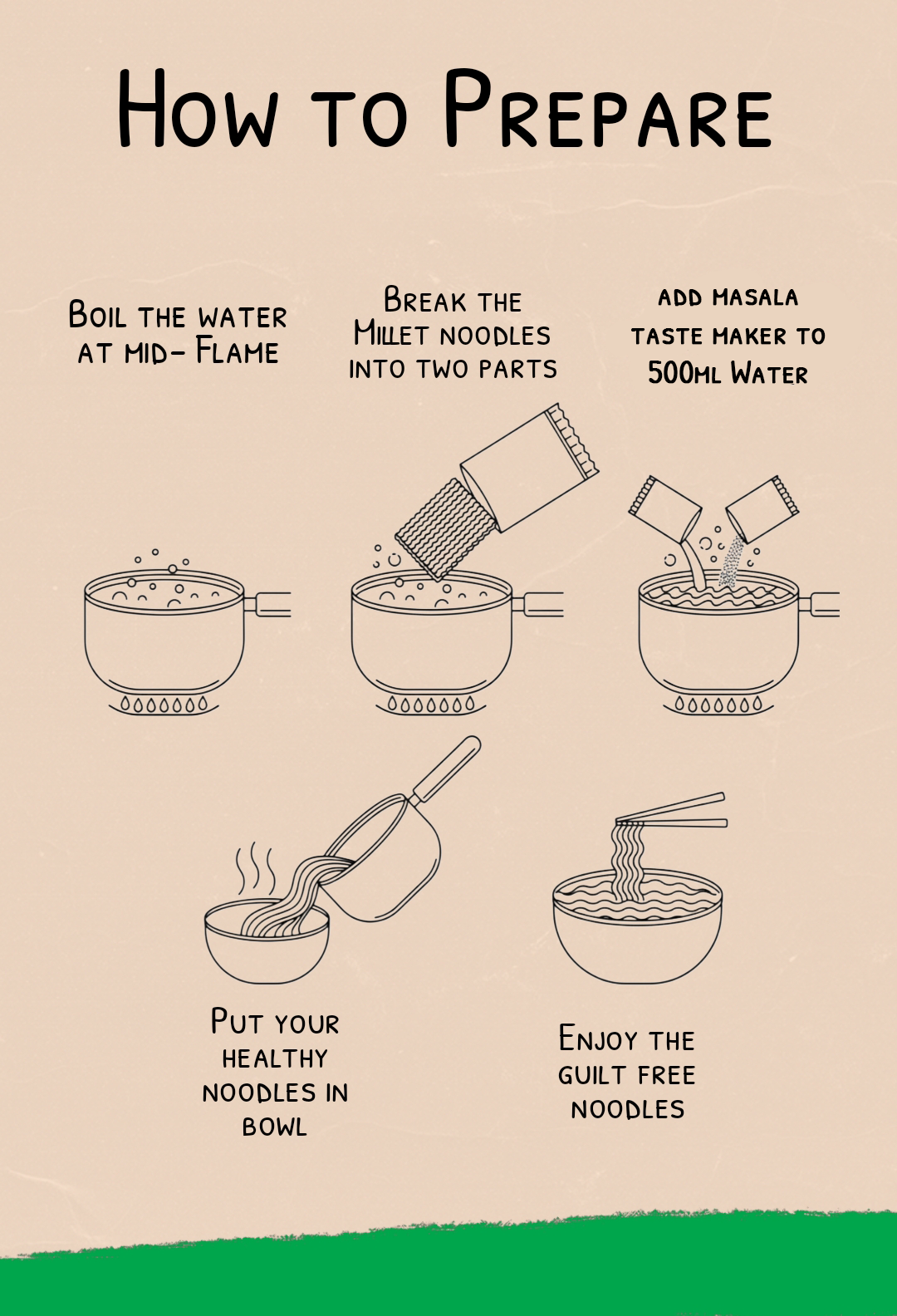 How to Prepare

Boil the water at mid- Flame

Break the Millet noodles into two parts

add masala taste maker to 500ml Water

Put your healthy noodles in bowl

Enjoy the guilt free noodles